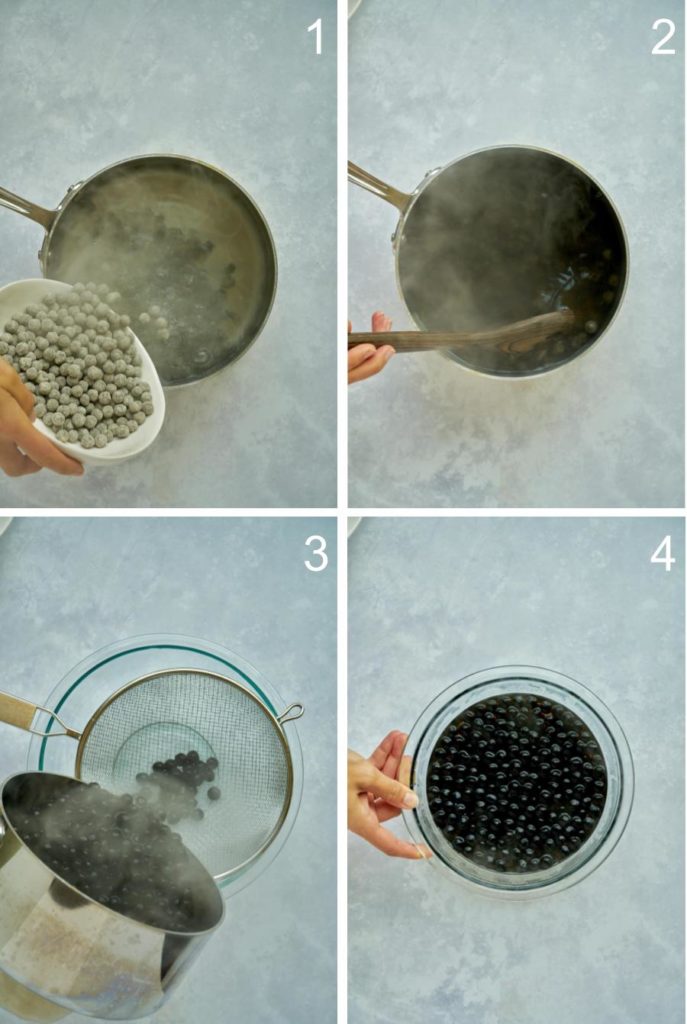 1

2

3

4