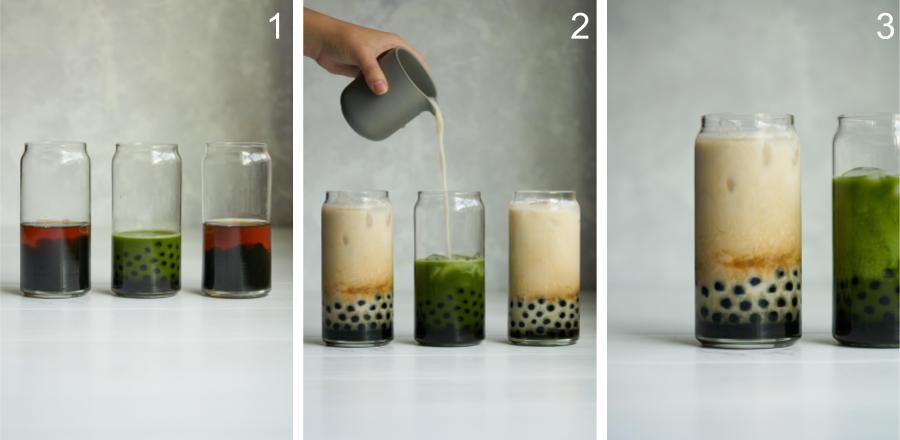 1
2
3