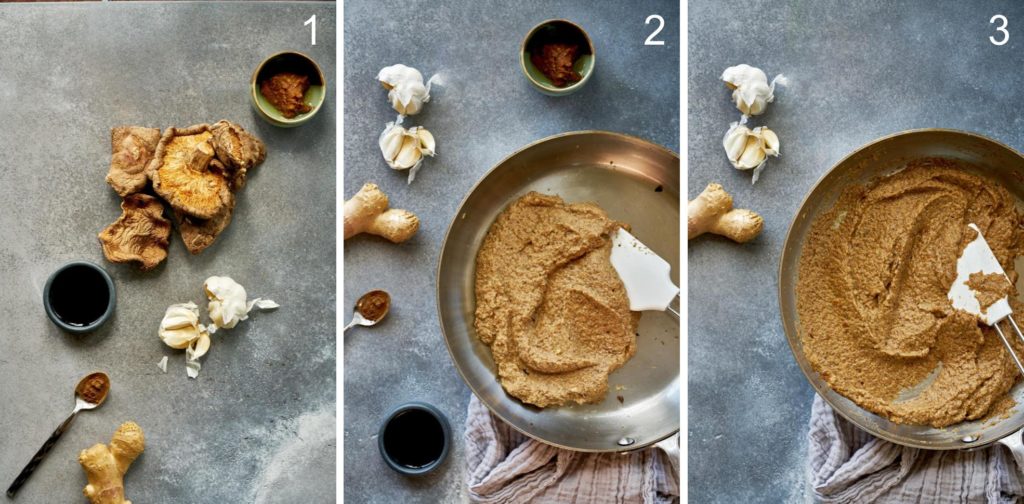 1
2
3